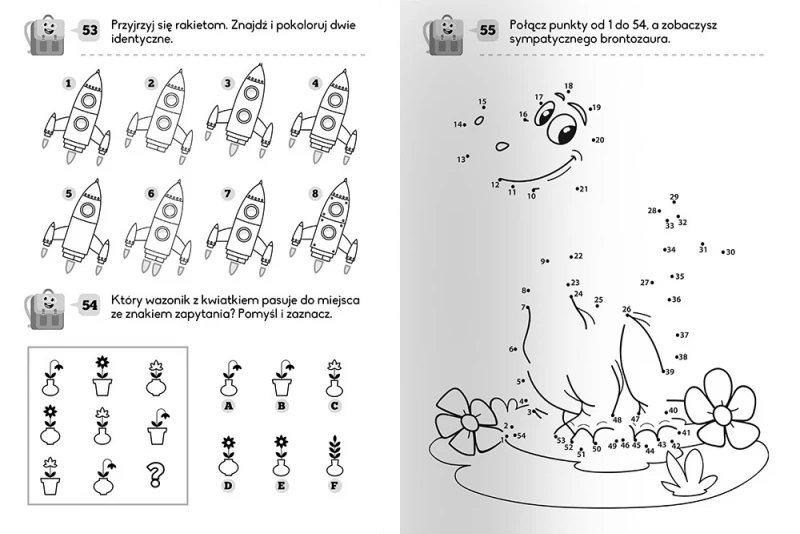 53 Przyjrzyj się rakietom. Znajdź i pokoloruj dwie identyczne.

1 2 3 4
5 6 7 8

54 Który wazonik z kwiatkiem pasuje do miejsca ze znakiem zapytania? Pomyśl i zaznacz.

?

A B C
D E F

55 Połącz punkty od 1 do 54, a zobaczysz sympatycznego brontozaura.

1 2 3 4 5 6 7 8 9 10 11 12 13 14 15 16 17 18 19 20 21 22 23 24 25 26 27 28 29 30 31 32 33 34 35 36 37 38 39 40 41 42 43 44 45 46 47 48 49 50 51 52 53 54