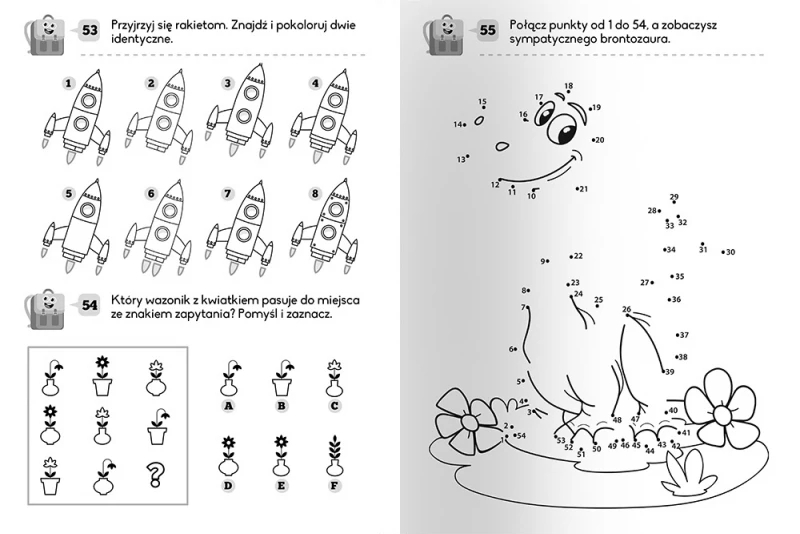 53 Przyjrzyj się rakietom. Znajdź i pokoloruj dwie identyczne.

1 2 3 4
5 6 7 8

54 Który wazonik z kwiatkiem pasuje do miejsca ze znakiem zapytania? Pomyśl i zaznacz.

?

A B C
D E F

55 Połącz punkty od 1 do 54, a zobaczysz sympatycznego brontozaura.

1 2 3 4 5 6 7 8 9 10 11 12 13 14 15 16 17 18 19 20 21 22 23 24 25 26 27 28 29 30 31 32 33 34 35 36 37 38 39 40 41 42 43 44 45 46 47 48 49 50 51 52 53 54