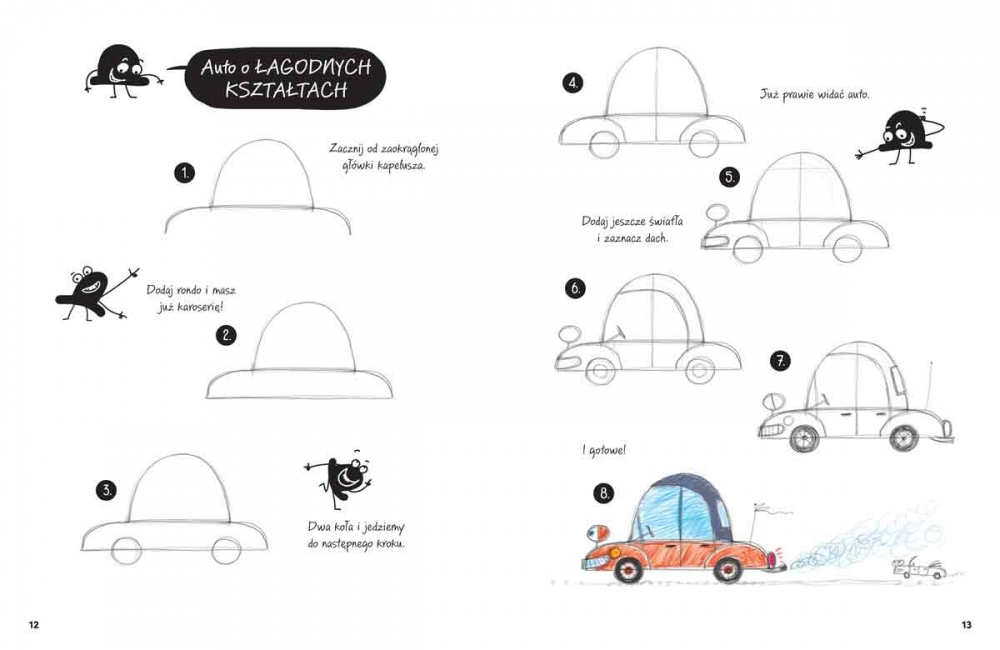 Auto o ŁAGODNYCH KSZTAŁTACH

1.

Zacznij od zaokrąglonej główki kapelusza.

Dodaj rondo i masz już karoserię!

2.

3.

Dwa koła i jedziemy do następnego kroku.

12

4.

Już prawie widać auto.

5.

Dodaj jeszcze światła i zaznacz dach.

6.

7.

I gotowe!

8.

13