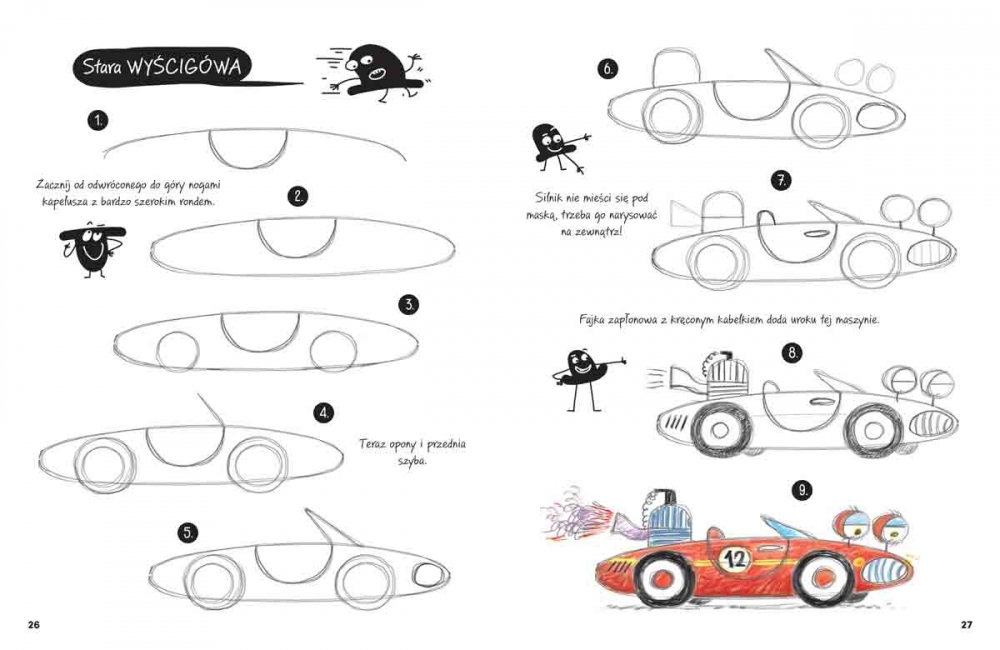 Stara WYŚCIGÓWA

1.

Zacznij od odwróconego do góry nogami kapelusza z bardzo szerokim rondem.

2.

3.

4.

Teraz opony i przednia szyba.

5.

26

6.

Silnik nie mieści się pod maską, trzeba go narysować na zewnątrz!

7.

Fajka zapłonowa z kręconym kabelkiem doda uroku tej maszynie.

8.

9.

12

27