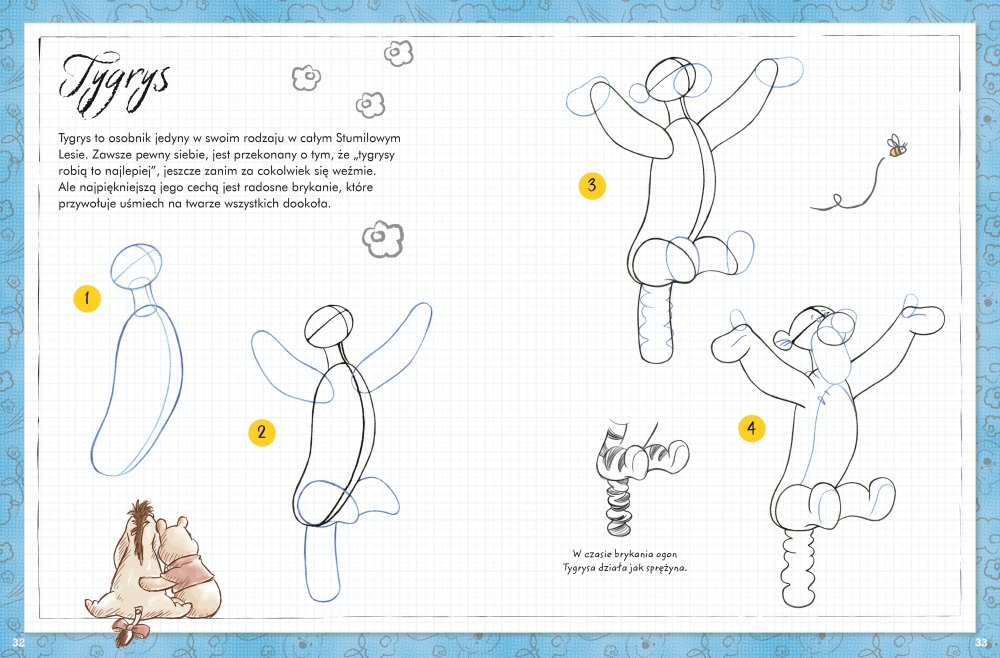 Tygrys

Tygrys to osobnik jedyny w swoim rodzaju w całym Stumilowym Lesie. Zawsze pewny siebie, jest przekonany o tym, że „tygrysy robią to najlepiej", jeszcze zanim za cokolwiek się weźmie. Ale najpiękniejszą jego cechą jest radosne brykanie, które przywołuje uśmiech na twarze wszystkich dookoła.

1

2

3

4

W czasie brykania ogon Tygrysa działa jak sprężyna.

32

33