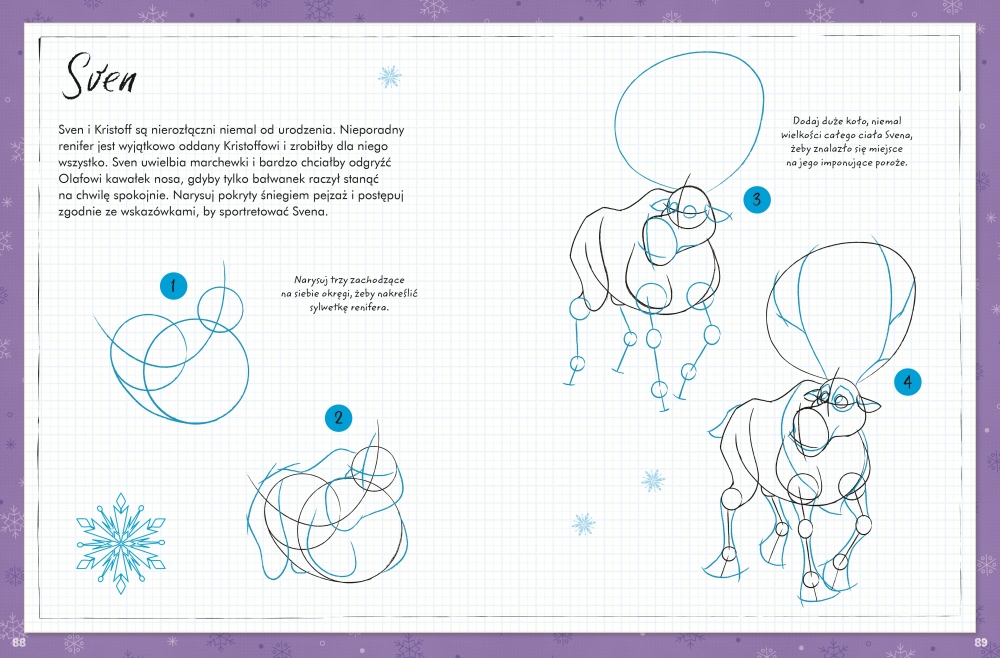 Sven

Sven i Kristoff są nierozłączni niemal od urodzenia. Nieporadny renifer jest wyjątkowo oddany Kristoffowi i zrobiłby dla niego wszystko. Sven uwielbia marchewki i bardzo chciałby odgryźć Olafowi kawałek nosa, gdyby tylko bałwanek raczył stanąć na chwilę spokojnie. Narysuj pokryty śniegiem pejzaż i postępuj zgodnie ze wskazówkami, by sportretować Svena.

1

Narysuj trzy zachodzące na siebie okręgi, żeby nakreślić sylwetkę renifera.

2

3

Dodaj duże koło, niemal wielkości całego ciała Svena, żeby znalazło się miejsce na jego imponujące poroże.

4

88

89