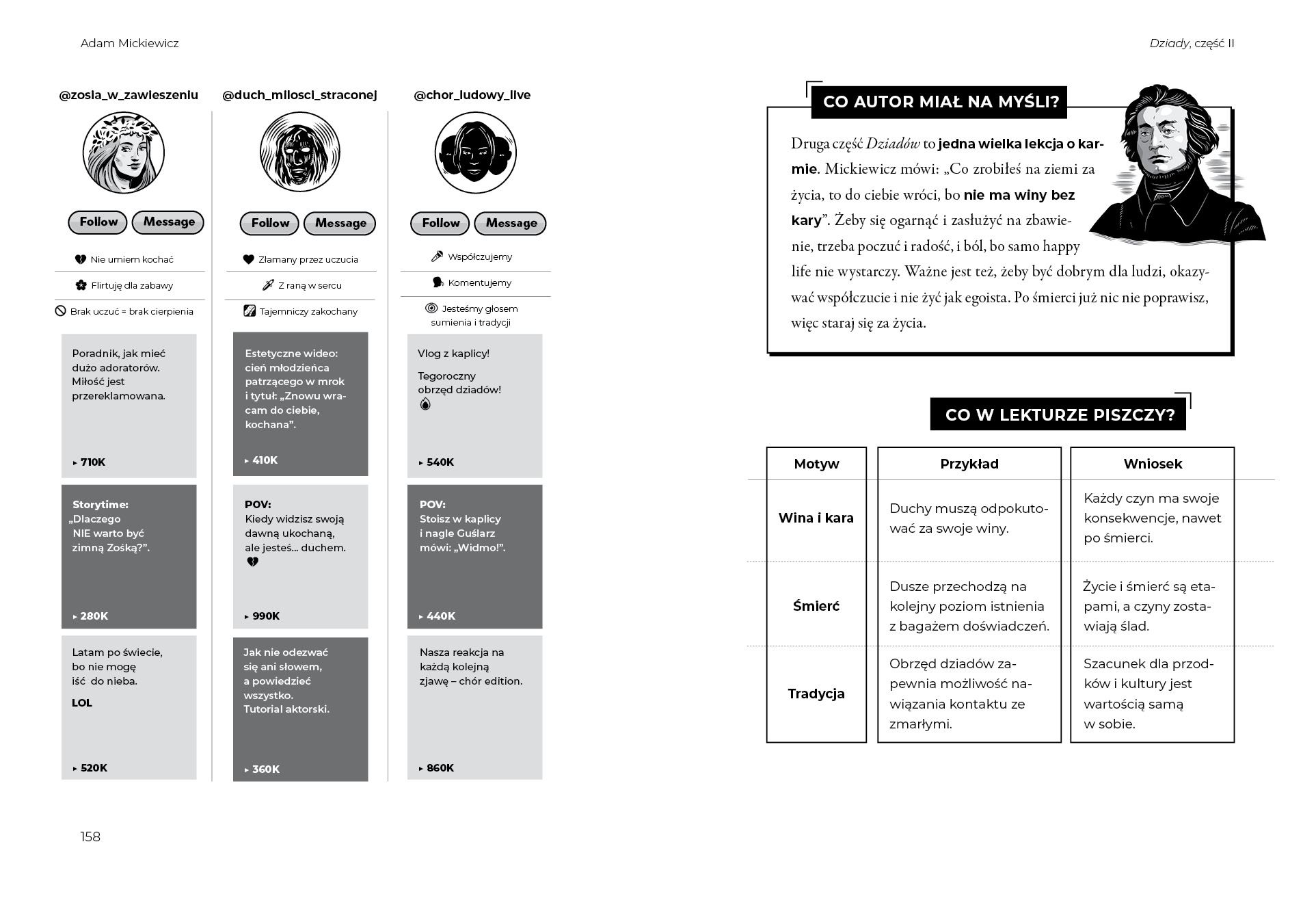 Adam Mickiewicz

@zosia_w_zawieszeniu

Follow Message

Nie umiem kochać

Flirtuję dla zabawy

Brak uczuć = brak cierpienia

Poradnik, jak mieć dużo adoratorów. Miłość jest przereklamowana.

▸ 710K

Storytime: „Dlaczego NIE warto być zimną Zośką?".

▸ 280K

Latam po świecie, bo nie mogę iść do nieba.

LOL

▸ 520K

@duch_milosci_straconej

Follow Message

Złamany przez uczucia

Z raną w sercu

Tajemniczy zakochany

Estetyczne wideo: cień młodzieńca patrzącego w mrok i tytuł: „Znowu wracam do ciebie, kochana".

▸ 410K

POV: Kiedy widzisz swoją dawną ukochaną, ale jesteś... duchem.

▸ 990K

Jak nie odezwać się ani słowem, a powiedzieć wszystko. Tutorial aktorski.

▸ 360K

@chor_ludowy_live

Follow Message

Współczujemy

Komentujemy

Jesteśmy głosem sumienia i tradycji

Vlog z kaplicy!

Tegoroczny obrzęd dziadów!

▸ 540K

POV: Stoisz w kaplicy i nagle Guślarz mówi: „Widmo!".

▸ 440K

Nasza reakcja na każdą kolejną zjawę – chór edition.

▸ 860K

158

Dziady, część II

CO AUTOR MIAŁ NA MYŚLI?

Druga część Dziadów to jedna wielka lekcja o karmie. Mickiewicz mówi: „Co zrobiłeś na ziemi za życia, to do ciebie wróci, bo nie ma winy bez kary". Żeby się ogarnąć i zasłużyć na zbawienie, trzeba poczuć i radość, i ból, bo samo happy life nie wystarczy. Ważne jest też, żeby być dobrym dla ludzi, okazywać współczucie i nie żyć jak egoista. Po śmierci już nic nie poprawisz, więc staraj się za życia.

CO W LEKTURZE PISZCZY?

| Motyw | Przykład | Wniosek |
|---|---|---|
| Wina i kara | Duchy muszą odpokutować za swoje winy. | Każdy czyn ma swoje konsekwencje, nawet po śmierci. |
| Śmierć | Dusze przechodzą na kolejny poziom istnienia z bagażem doświadczeń. | Życie i śmierć są etapami, a czyny zostawiają ślad. |
| Tradycja | Obrzęd dziadów zapewnia możliwość nawiązania kontaktu ze zmarłymi. | Szacunek dla przodków i kultury jest wartością samą w sobie. |