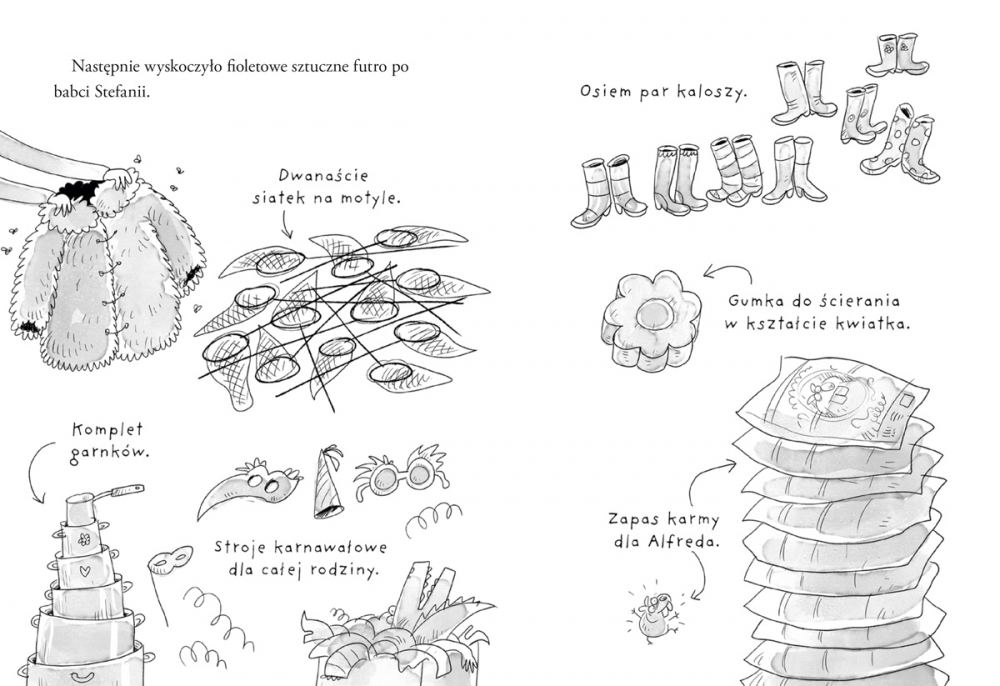 Następnie wyskoczyło fioletowe sztuczne futro po babci Stefanii.

Dwanaście siatek na motyle.

Komplet garnków.

Stroje karnawałowe dla całej rodziny.

Osiem par kaloszy.

Gumka do ścierania w kształcie kwiatka.

Zapas karmy dla Alfreda.