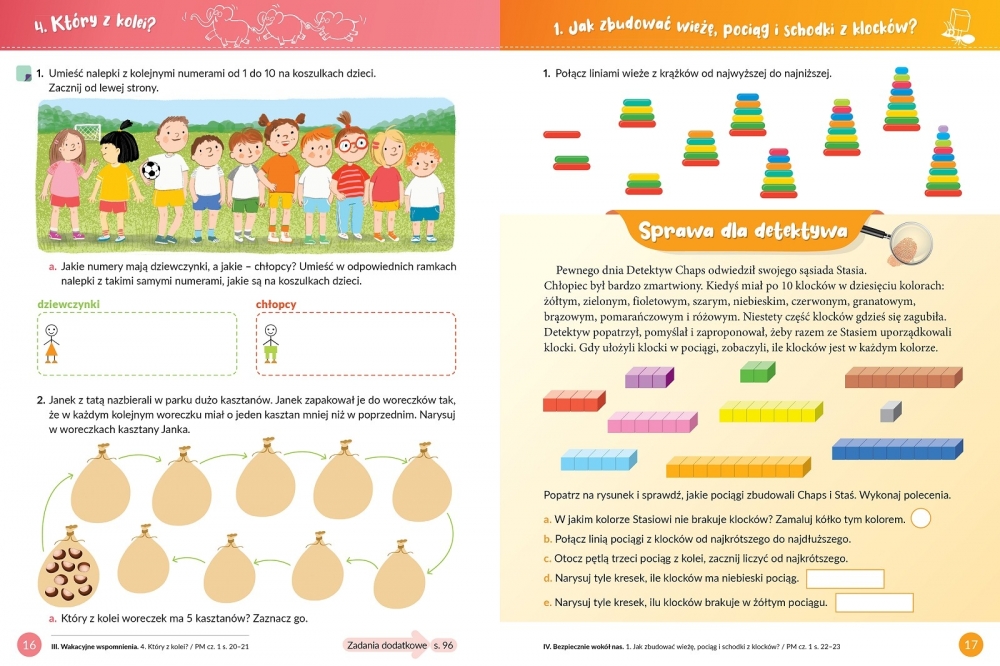 4. Który z kolei?

1. Umieść nalepki z kolejnymi numerami od 1 do 10 na koszulkach dzieci. Zacznij od lewej strony.

a. Jakie numery mają dziewczynki, a jakie – chłopcy? Umieść w odpowiednich ramkach nalepki z takimi samymi numerami, jakie są na koszulkach dzieci.

dziewczynki

chłopcy

2. Janek z tatą nazbierali w parku dużo kasztanów. Janek zapakował je do woreczków tak, że w każdym kolejnym woreczku miał o jeden kasztan mniej niż w poprzednim. Narysuj w woreczkach kasztany Janka.

a. Który z kolei woreczek ma 5 kasztanów? Zaznacz go.

16 III. Wakacyjne wspomnienia. 4. Który z kolei? / PM cz. 1 s. 20–21

Zadania dodatkowe s. 96

1. Jak zbudować wieżę, pociąg i schodki z klocków?

1. Połącz liniami wieże z krążków od najwyższej do najniższej.

Sprawa dla detektywa

Pewnego dnia Detektyw Chaps odwiedził swojego sąsiada Stasia. Chłopiec był bardzo zmartwiony. Kiedyś miał po 10 klocków w dziesięciu kolorach: żółtym, zielonym, fioletowym, szarym, niebieskim, czerwonym, granatowym, brązowym, pomarańczowym i różowym. Niestety część klocków gdzieś się zagubiła. Detektyw popatrzył, pomyślał i zaproponował, żeby razem ze Stasiem uporządkowali klocki. Gdy ułożyli klocki w pociągi, zobaczyli, ile klocków jest w każdym kolorze.

Popatrz na rysunek i sprawdź, jakie pociągi zbudowali Chaps i Staś. Wykonaj polecenia.

a. W jakim kolorze Stasiowi nie brakuje klocków? Zamaluj kółko tym kolorem.

b. Połącz linią pociągi z klocków od najkrótszego do najdłuższego.

c. Otocz pętlą trzeci pociąg z kolei, zacznij liczyć od najkrótszego.

d. Narysuj tyle kresek, ile klocków ma niebieski pociąg.

e. Narysuj tyle kresek, ilu klocków brakuje w żółtym pociągu.

IV. Bezpiecznie wokół nas. 1. Jak zbudować wieżę, pociąg i schodki z klocków? / PM cz. 1 s. 22–23 17