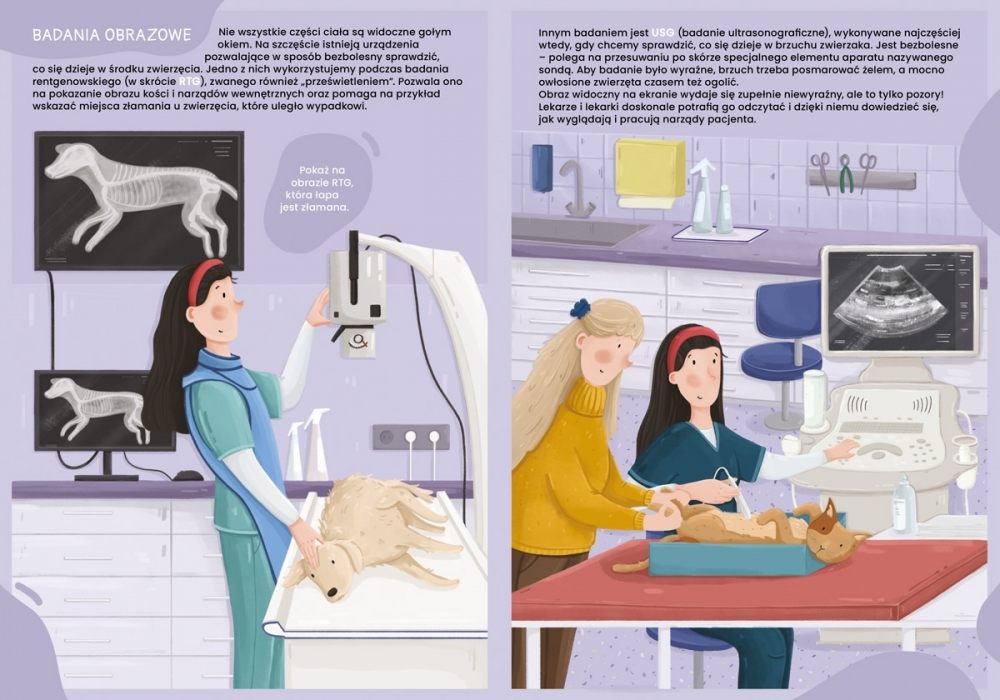 BADANIA OBRAZOWE

Nie wszystkie części ciała są widoczne gołym okiem. Na szczęście istnieją urządzenia pozwalające w sposób bezbolesny sprawdzić, co się dzieje w środku zwierzęcia. Jedno z nich wykorzystujemy podczas badania rentgenowskiego (w skrócie RTG), zwanego również „prześwietleniem". Pozwala ono na pokazanie obrazu kości i narządów wewnętrznych oraz pomaga na przykład wskazać miejsca złamania u zwierzęcia, które uległo wypadkowi.

Pokaż na obrazie RTG, która łapa jest złamana.

Innym badaniem jest USG (badanie ultrasonograficzne), wykonywane najczęściej wtedy, gdy chcemy sprawdzić, co się dzieje w brzuchu zwierzaka. Jest bezbolesne – polega na przesuwaniu po skórze specjalnego elementu aparatu nazywanego sondą. Aby badanie było wyraźne, brzuch trzeba posmarować żelem, a mocno owłosione zwierzęta czasem też ogolić.
Obraz widoczny na ekranie wydaje się zupełnie niewyraźny, ale to tylko pozory! Lekarze i lekarki doskonale potrafią go odczytać i dzięki niemu dowiedzieć się, jak wyglądają i pracują narządy pacjenta.