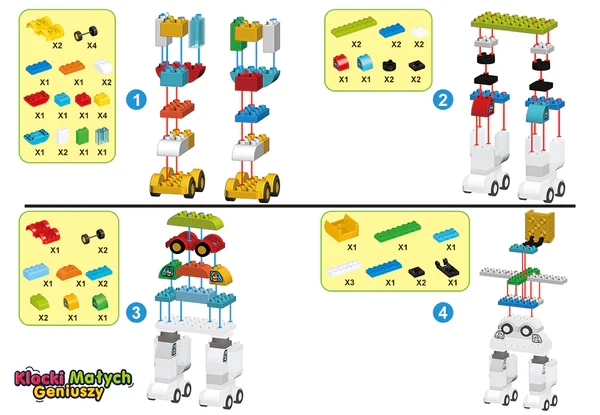 X2 X4
X1 X1 X2
X1 X1 X1 X4
X1 X2 X1 X1

1

X2 X2 X2
X1 X1 X2 X2

2

X1 X2
X1 X1 X2
X2 X1 X1

3

X1 X1 X1
X3 X1 X2 X1

4

Klocki Małych Geniuszy