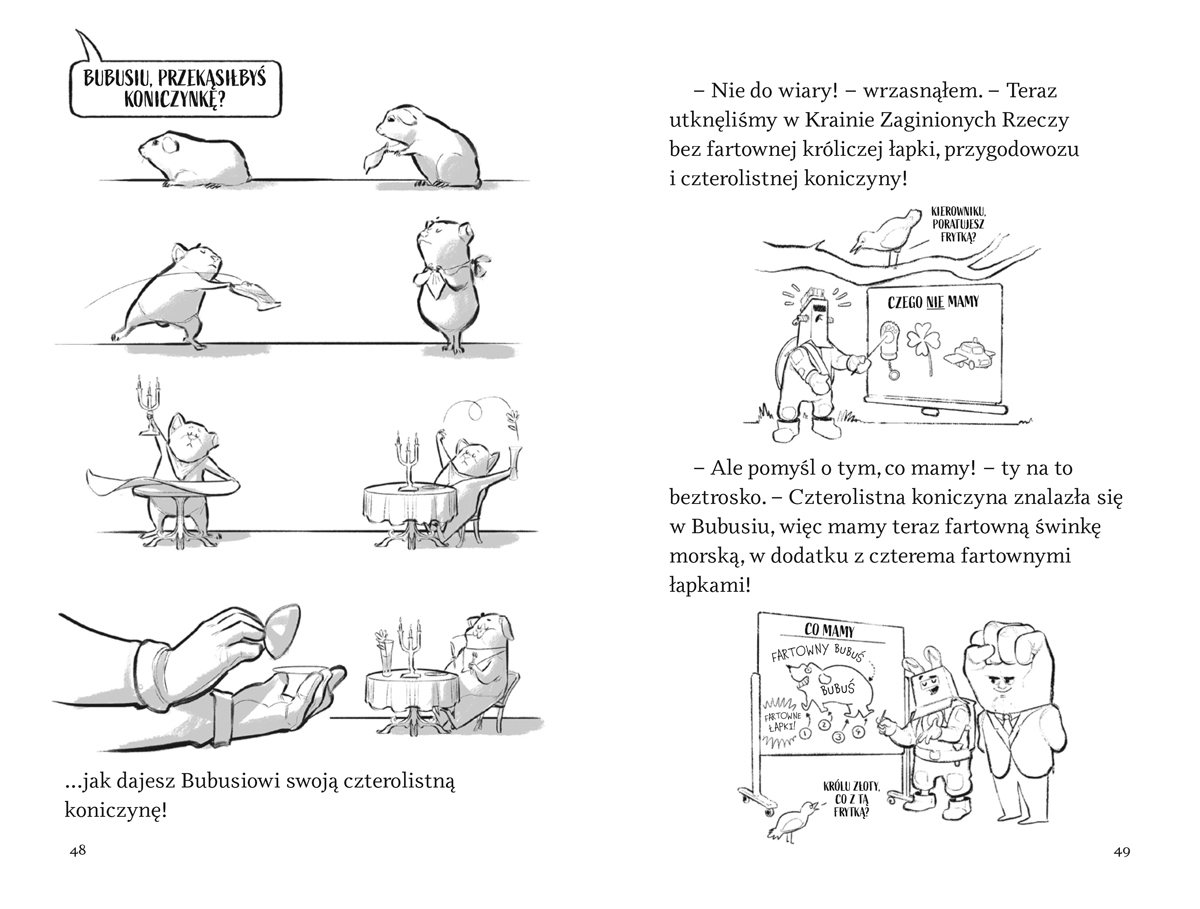 BUBUSIU, PRZEKĄSIŁBYŚ KONICZYNKĘ?

...jak dajesz Bubusiowi swoją czterolistną koniczynę!

48

– Nie do wiary! – wrzasnąłem. – Teraz utknęliśmy w Krainie Zaginionych Rzeczy bez fartownej króliczej łapki, przygodowozu i czterolistnej koniczyny!

KIEROWNIKU, PORATUJESZ FRYTKĄ?

CZEGO NIE MAMY

– Ale pomyśl o tym, co mamy! – ty na to beztrosko. – Czterolistna koniczyna znalazła się w Bubusiu, więc mamy teraz fartowną świnkę morską, w dodatku z czterema fartownymi łapkami!

CO MAMY

FARTOWNY BUBUŚ

BUBUŚ

FARTOWNE ŁAPKI!

1 2 3 4

KRÓLU ZŁOTY, CO Z TĄ FRYTKĄ?

49