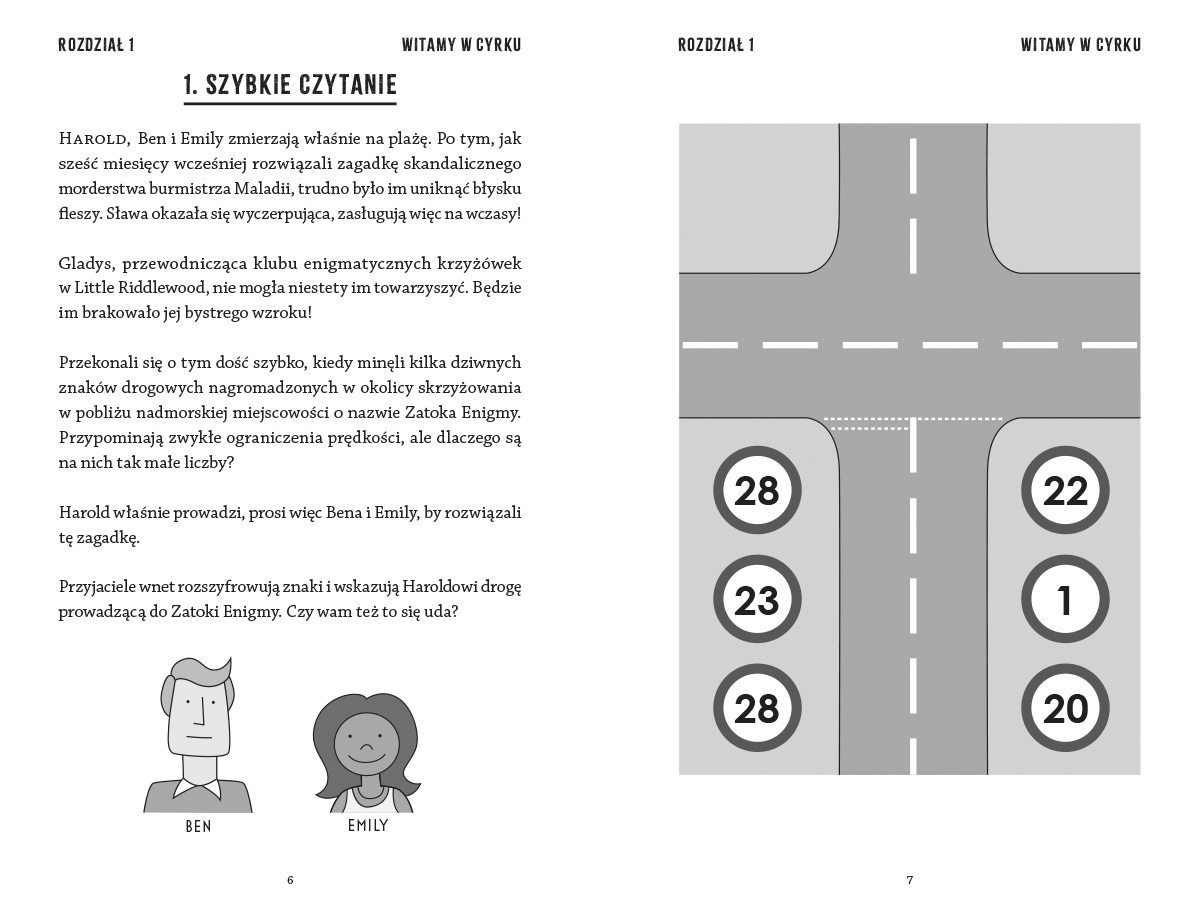 ROZDZIAŁ 1

WITAMY W CYRKU

1. SZYBKIE CZYTANIE

HAROLD, Ben i Emily zmierzają właśnie na plażę. Po tym, jak sześć miesięcy wcześniej rozwiązali zagadkę skandalicznego morderstwa burmistrza Maladii, trudno było im uniknąć błysku fleszy. Sława okazała się wyczerpująca, zasługują więc na wczasy!

Gladys, przewodnicząca klubu enigmatycznych krzyżówek w Little Riddlewood, nie mogła niestety im towarzyszyć. Będzie im brakowało jej bystrego wzroku!

Przekonali się o tym dość szybko, kiedy minęli kilka dziwnych znaków drogowych nagromadzonych w okolicy skrzyżowania w pobliżu nadmorskiej miejscowości o nazwie Zatoka Enigmy. Przypominają zwykłe ograniczenia prędkości, ale dlaczego są na nich tak małe liczby?

Harold właśnie prowadzi, prosi więc Bena i Emily, by rozwiązali tę zagadkę.

Przyjaciele wnet rozszyfrowują znaki i wskazują Haroldowi drogę prowadzącą do Zatoki Enigmy. Czy wam też to się uda?

BEN

EMILY

6

ROZDZIAŁ 1

WITAMY W CYRKU

28

23

28

22

1

20

7