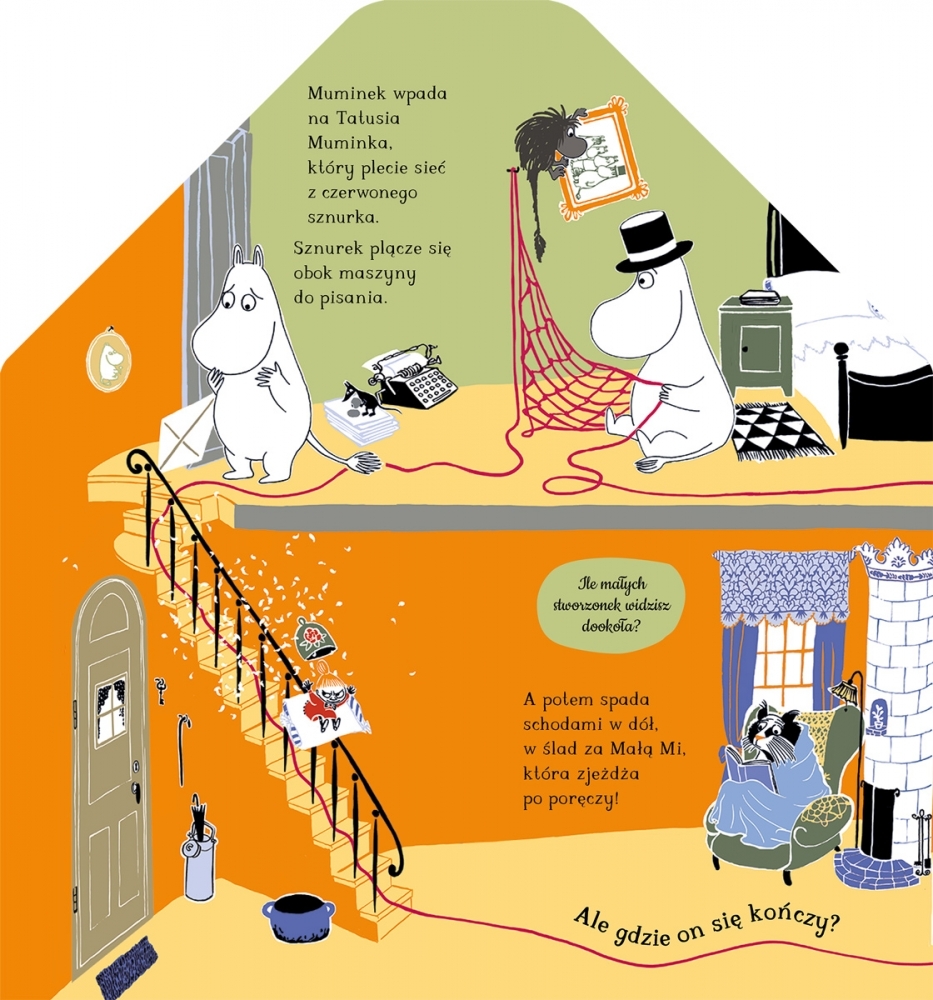 Muminek wpada na Tatusia Muminka, który plecie sieć z czerwonego sznurka.

Sznurek plącze się obok maszyny do pisania.

Ile małych stworzonek widzisz dookoła?

A potem spada schodami w dół, w ślad za Małą Mi, która zjeżdża po poręczy!

Ale gdzie on się kończy?