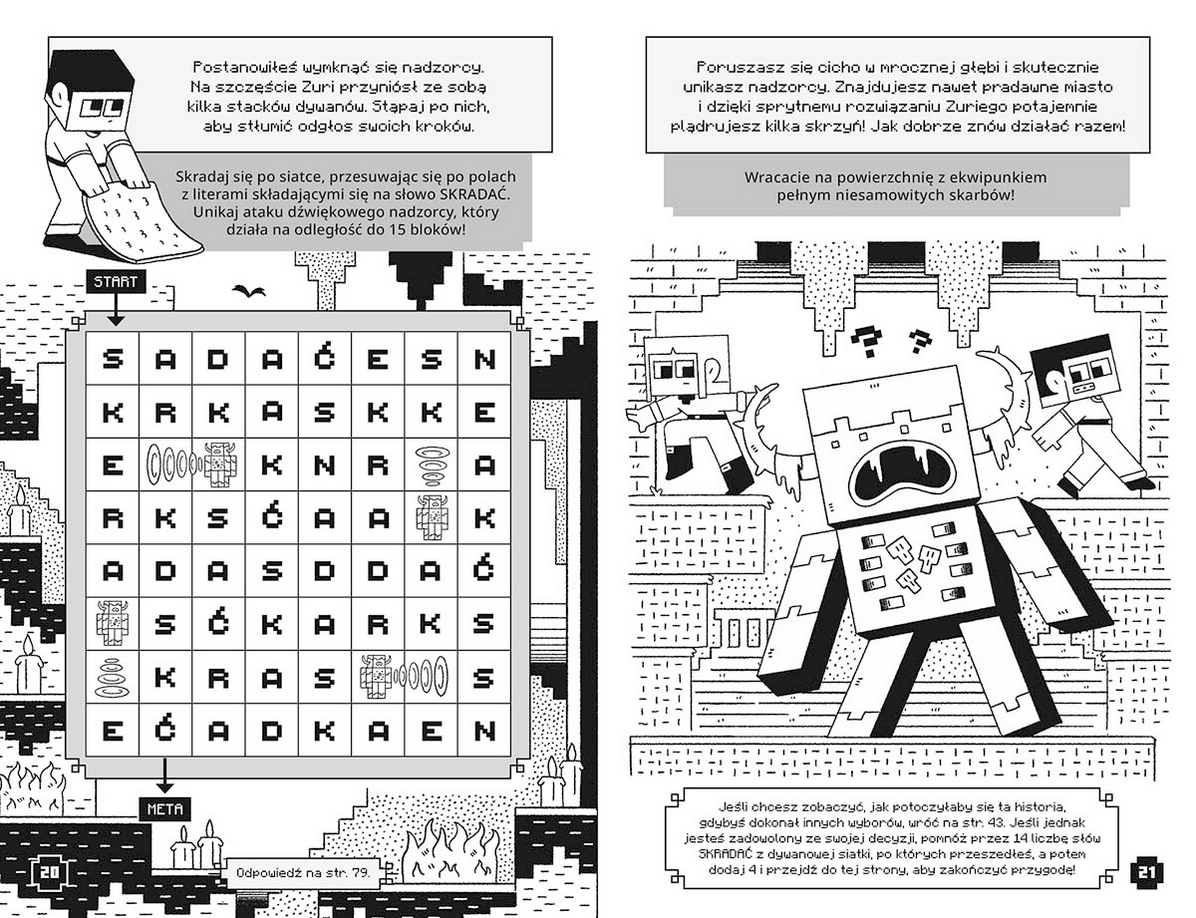 Postanowiłeś wymknąć się nadzorcy. Na szczęście Zuri przyniósł ze sobą kilka stacków dywanów. Stąpaj po nich, aby stłumić odgłos swoich kroków.

Skradaj się po siatce, przesuwając się po polach z literami składającymi się na słowo SKRADAĆ. Unikaj ataku dźwiękowego nadzorcy, który działa na odległość do 15 bloków!

START

| S | A | D | A | Ć | E | S | N |
|---|---|---|---|---|---|---|---|
| K | R | K | A | S | K | K | E |
| E | | | K | N | R | | A |
| R | K | S | Ć | A | A | | K |
| A | D | A | S | D | D | A | Ć |
| | S | Ć | K | A | R | K | S |
| | K | R | A | S | | | S |
| E | Ć | A | D | K | A | E | N |

META

20

Odpowiedź na str. 79.

Poruszasz się cicho w mrocznej głębi i skutecznie unikasz nadzorcy. Znajdujesz nawet pradawne miasto i dzięki sprytnemu rozwiązaniu Zuriego potajemnie plądrujesz kilka skrzyń! Jak dobrze znów działać razem!

Wracacie na powierzchnię z ekwipunkiem pełnym niesamowitych skarbów!

Jeśli chcesz zobaczyć, jak potoczyłaby się ta historia, gdybyś dokonał innych wyborów, wróć na str. 43. Jeśli jednak jesteś zadowolony ze swojej decyzji, pomnóż przez 14 liczbę słów SKRADAĆ z dywanowej siatki, po których przeszedłeś, a potem dodaj 4 i przejdź do tej strony, aby zakończyć przygodę!

21