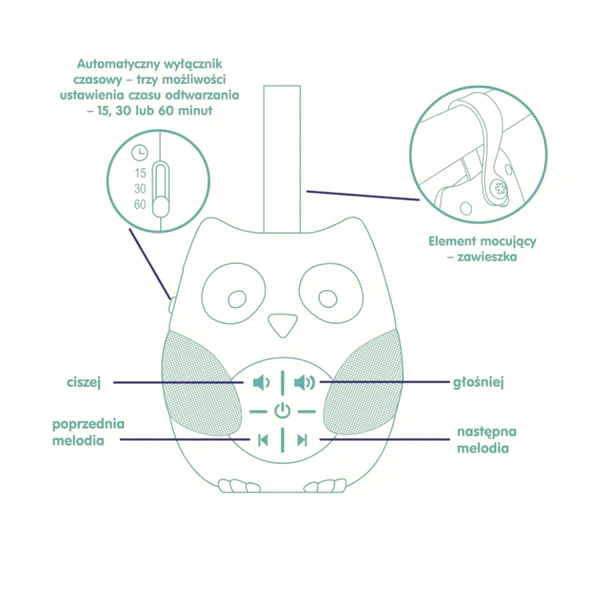 Automatyczny wyłącznik czasowy – trzy możliwości ustawienia czasu odtwarzania – 15, 30 lub 60 minut

15
30
60

Element mocujący – zawieszka

ciszej

głośniej

poprzednia melodia

następna melodia